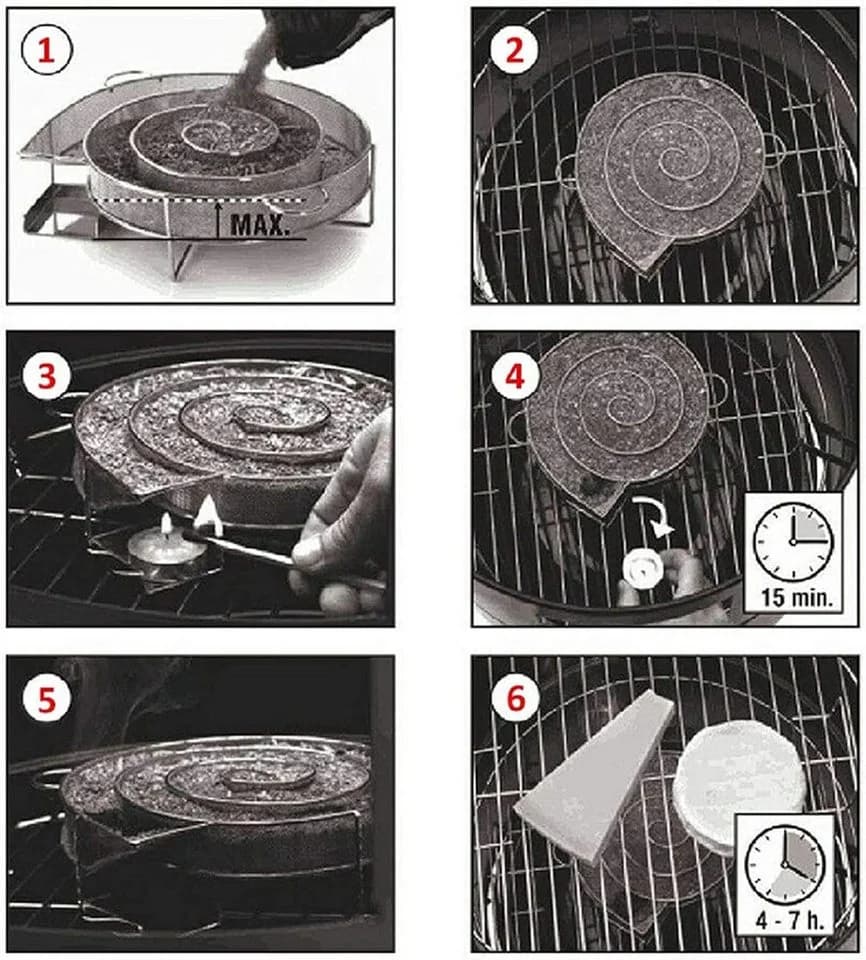 1

MAX.

2

3

4

15 min.

5

6

4 - 7 h.