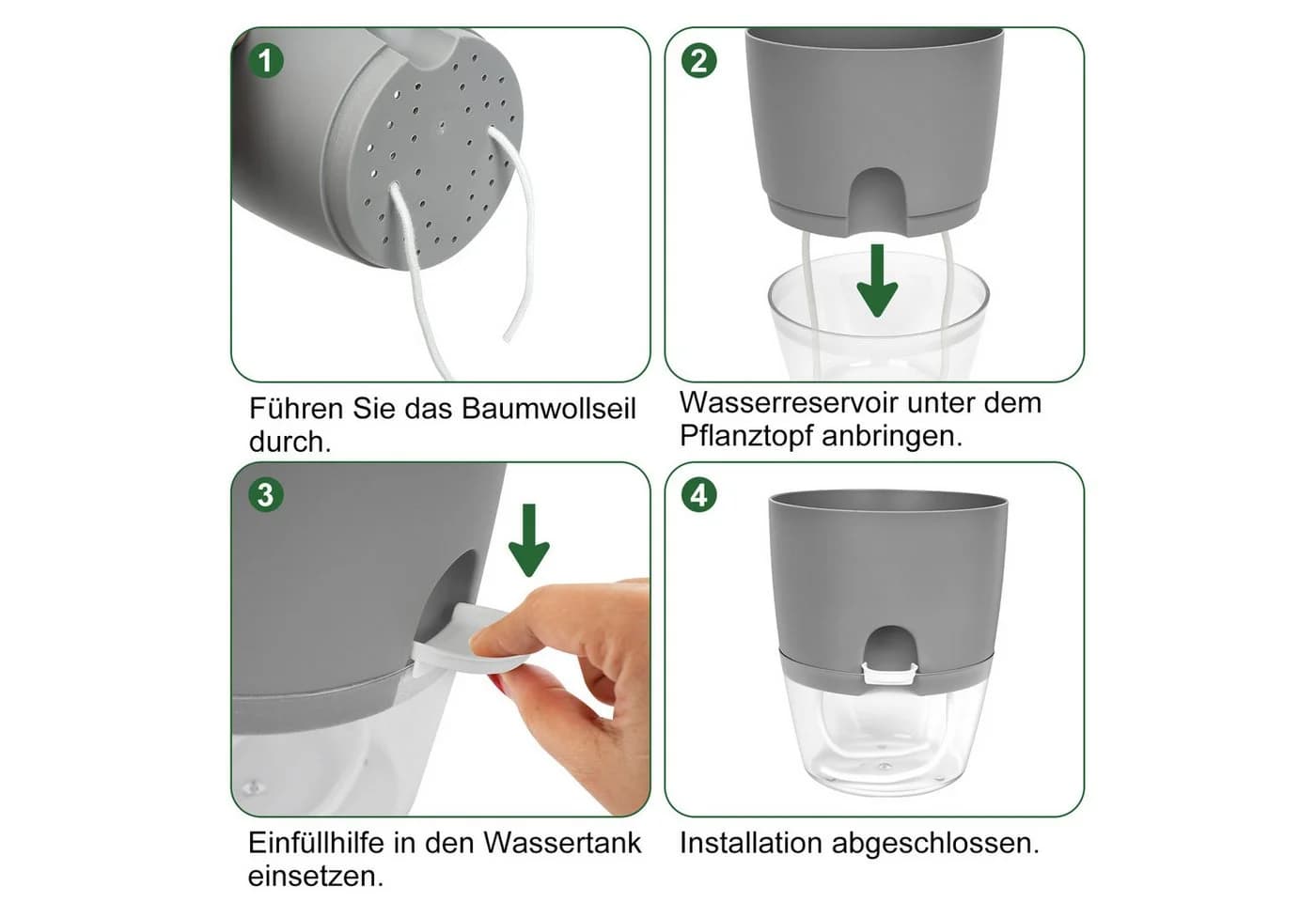 1

Führen Sie das Baumwollseil durch.

2

Wasserreservoir unter dem Pflanztopf anbringen.

3

Einfüllhilfe in den Wassertank einsetzen.

4

Installation abgeschlossen.