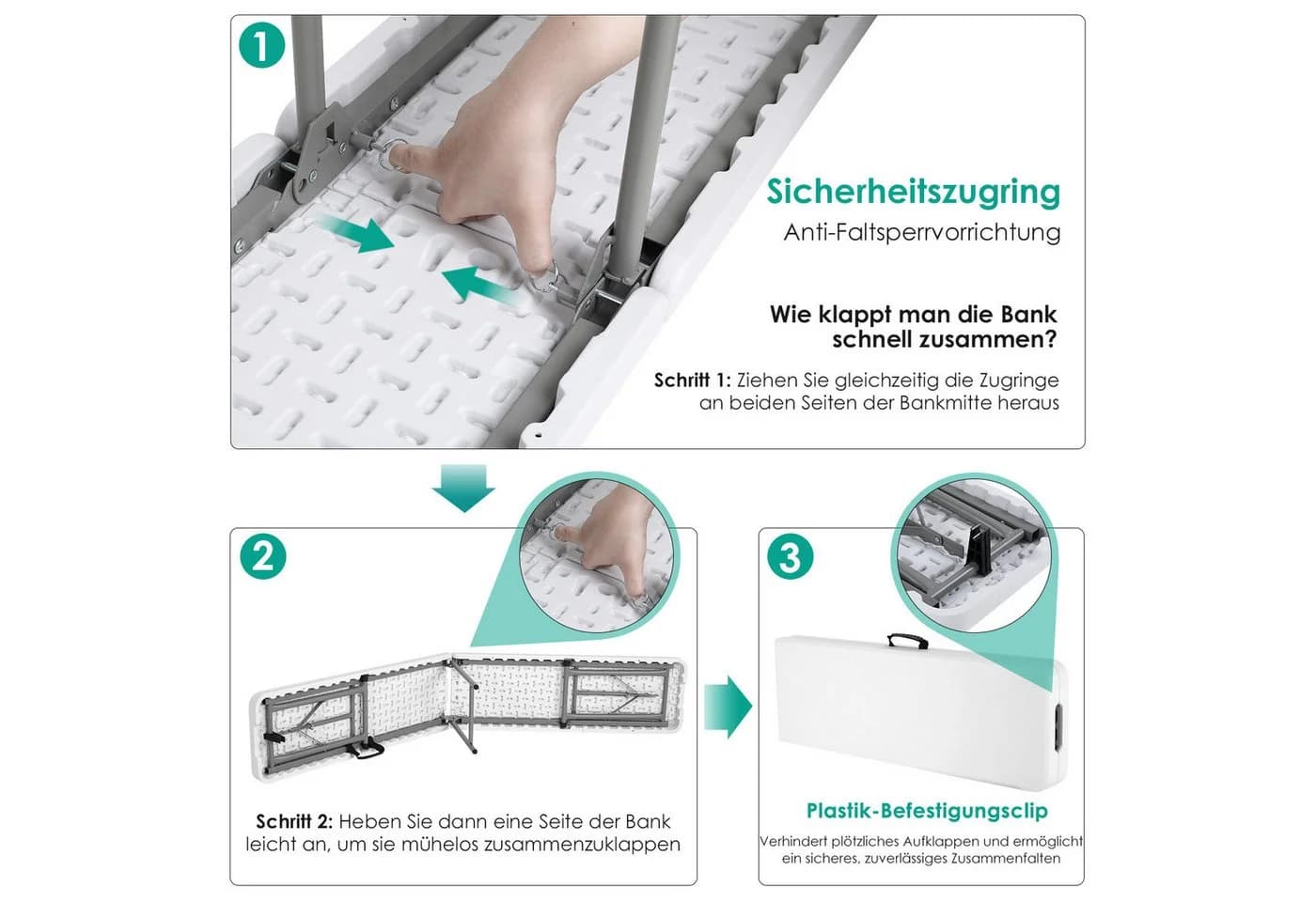 1

Sicherheitszugring
Anti-Faltsperrvorrichtung

Wie klappt man die Bank schnell zusammen?

Schritt 1: Ziehen Sie gleichzeitig die Zugringe an beiden Seiten der Bankmitte heraus

2

Schritt 2: Heben Sie dann eine Seite der Bank leicht an, um sie mühelos zusammenzuklappen

3

Plastik-Befestigungsclip
Verhindert plötzliches Aufklappen und ermöglicht ein sicheres, zuverlässiges Zusammenfalten