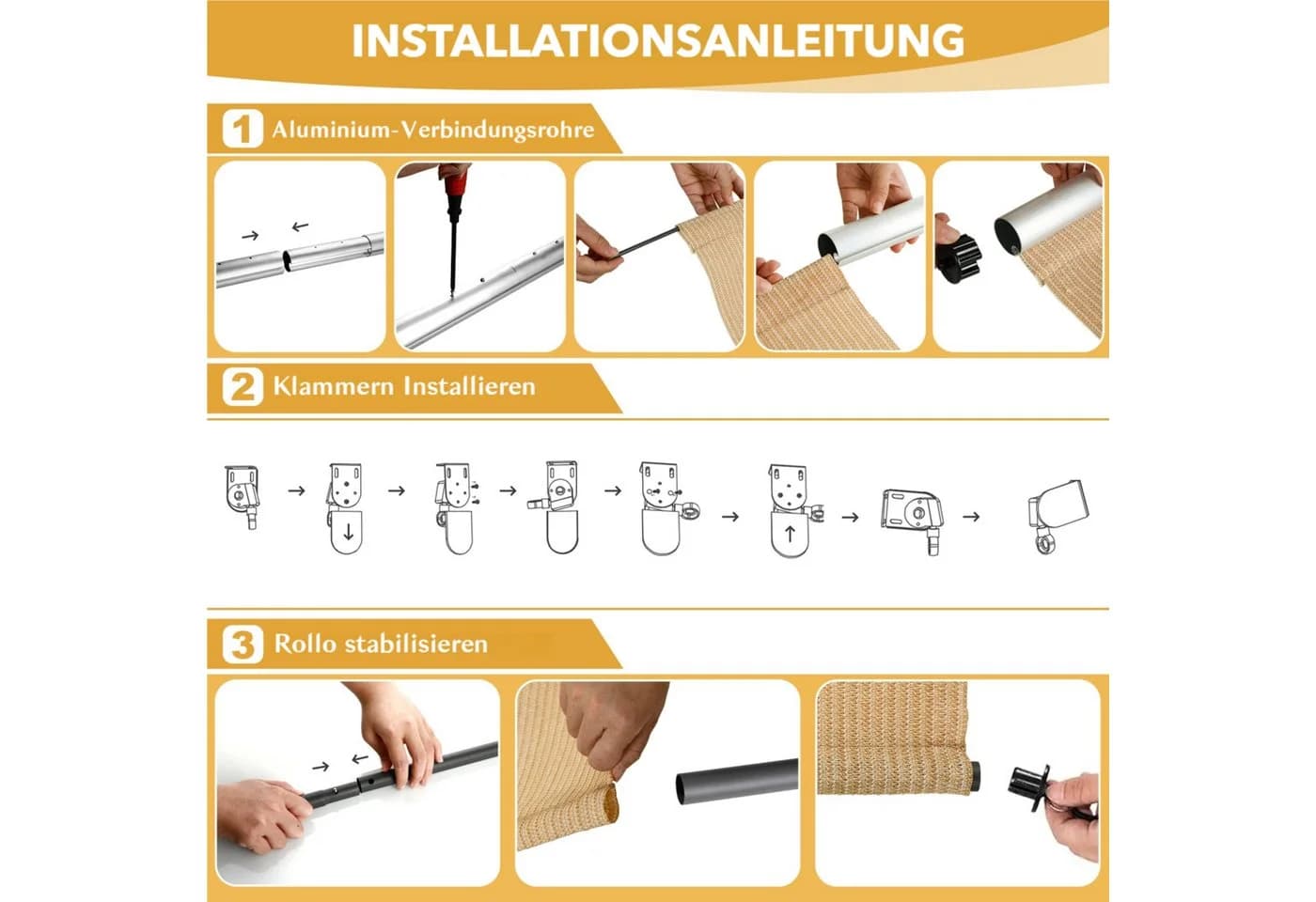 INSTALLATIONSANLEITUNG

1 Aluminium-Verbindungsrohre

2 Klammern Installieren

3 Rollo stabilisieren