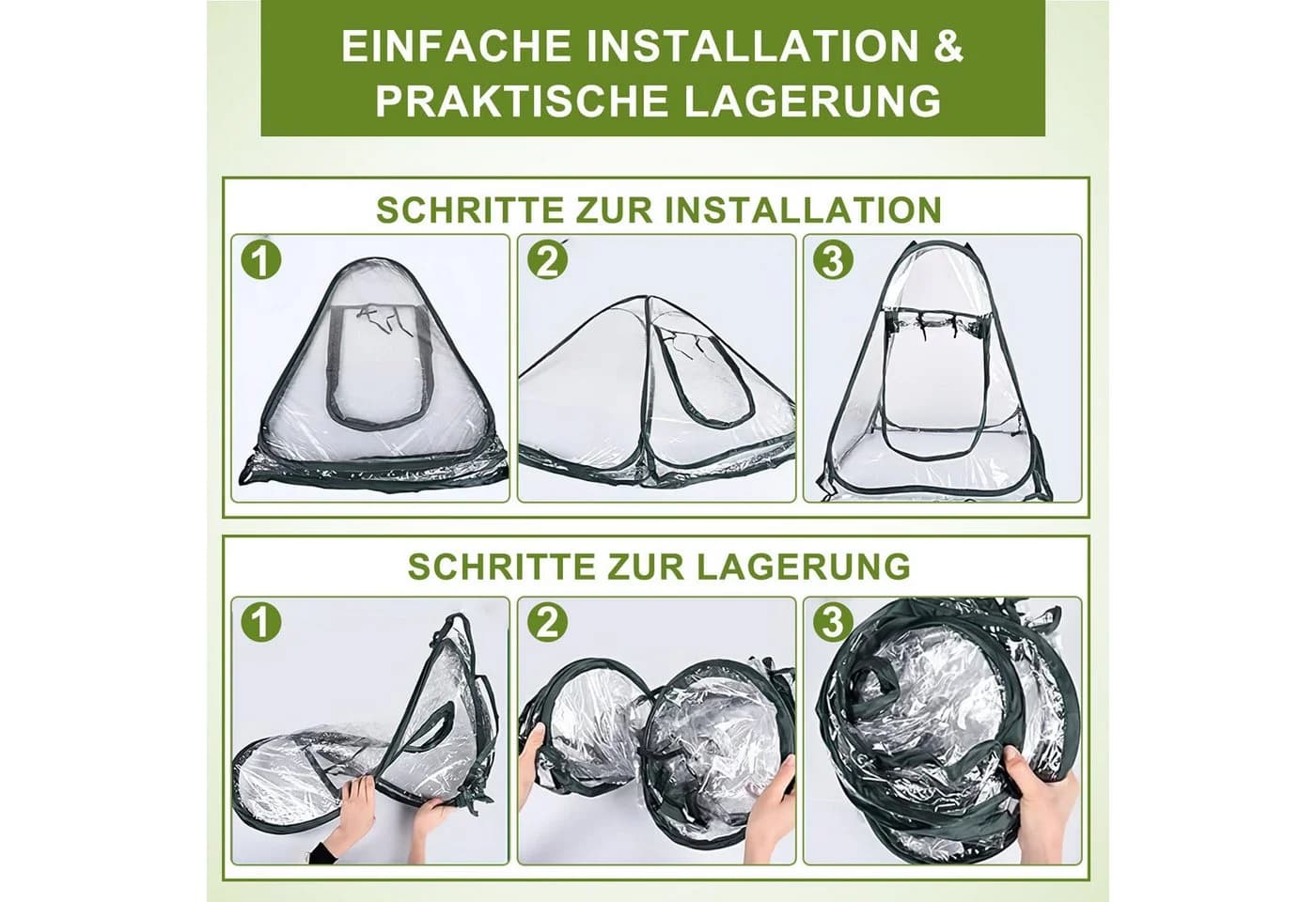 EINFACHE INSTALLATION & PRAKTISCHE LAGERUNG

SCHRITTE ZUR INSTALLATION

1

2

3

SCHRITTE ZUR LAGERUNG

1

2

3