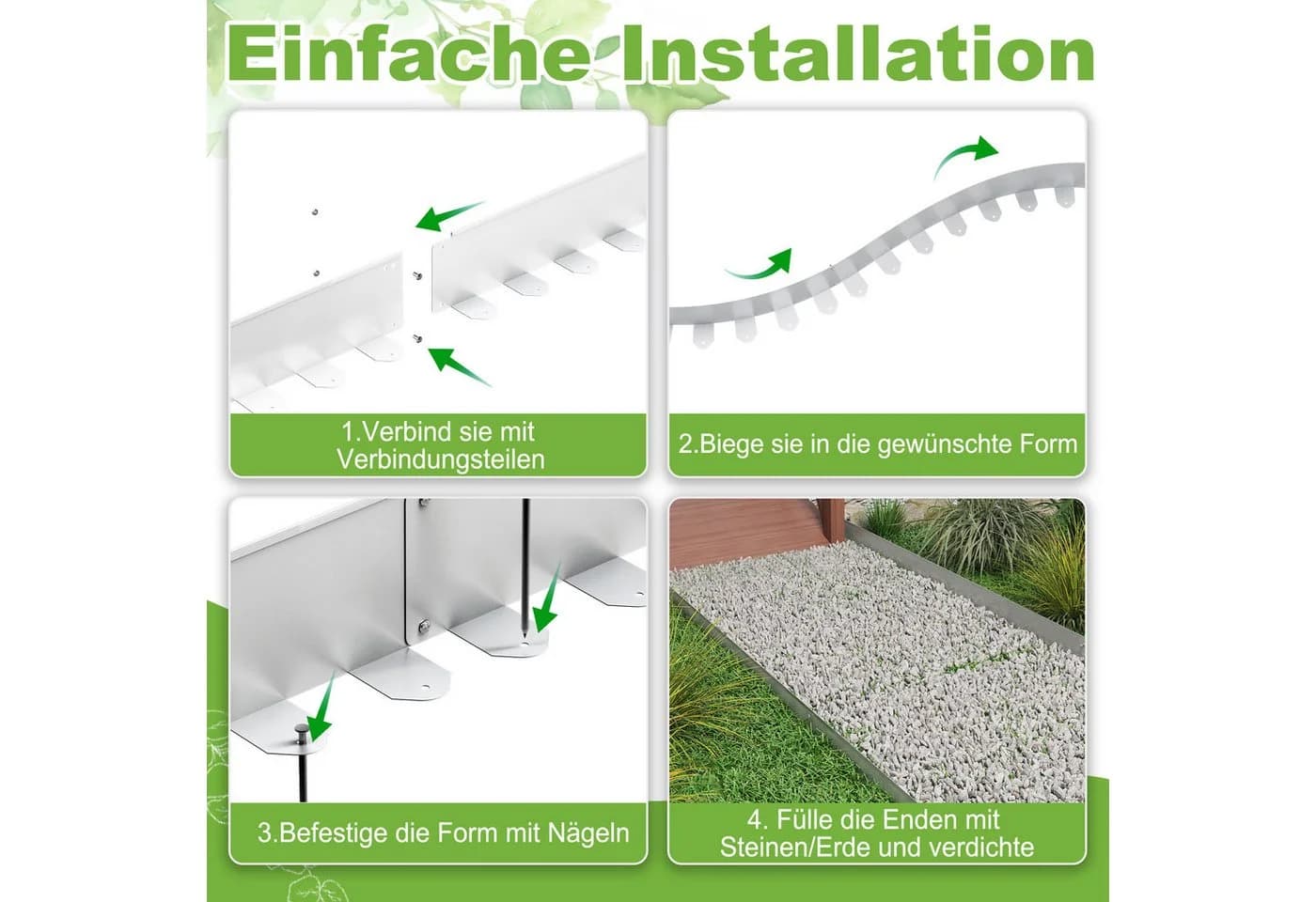 Einfache Installation

1.Verbind sie mit Verbindungsteilen

2.Biege sie in die gewünschte Form

3.Befestige die Form mit Nägeln

4. Fülle die Enden mit Steinen/Erde und verdichte