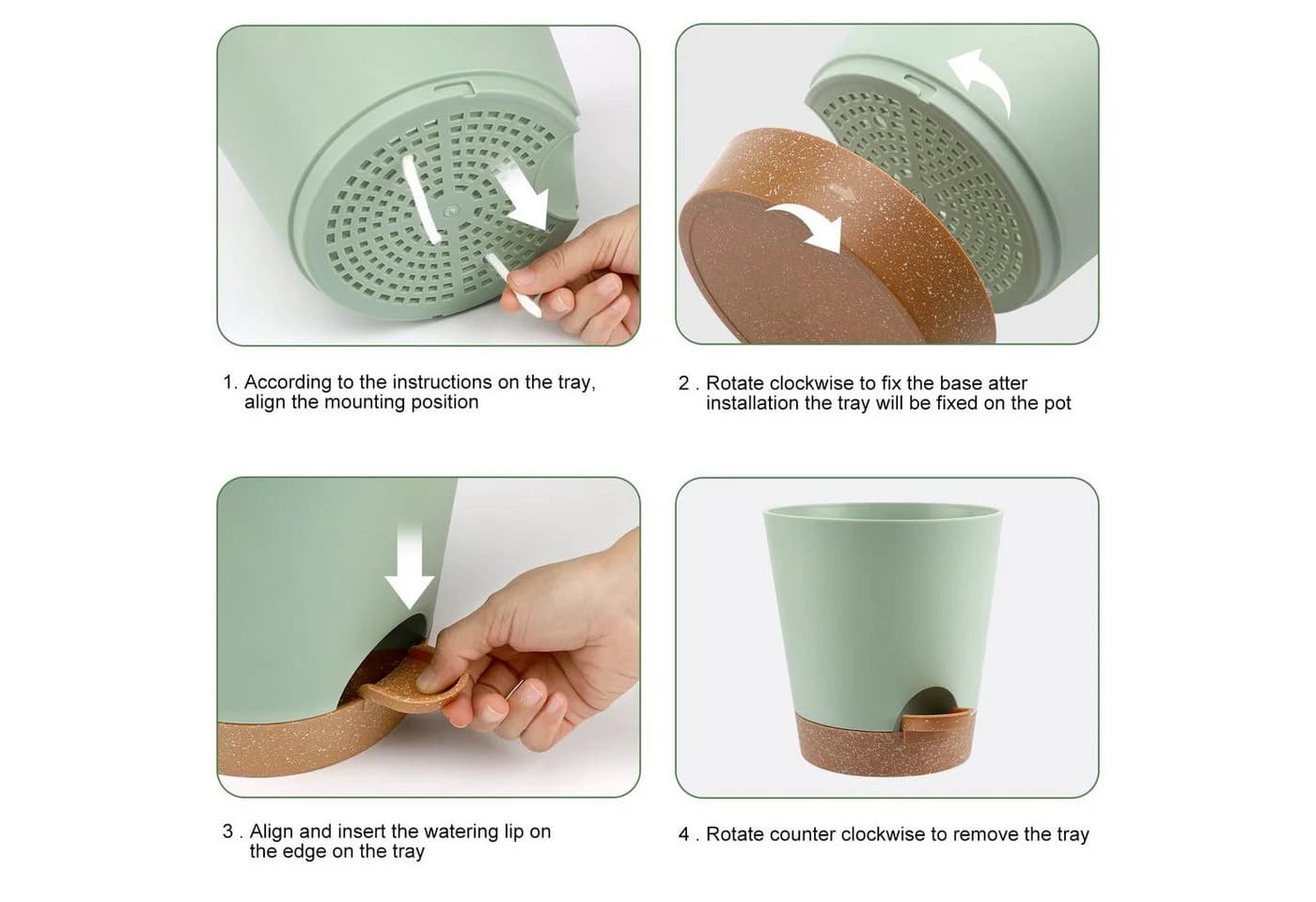 1. According to the instructions on the tray, align the mounting position

2 . Rotate clockwise to fix the base atter installation the tray will be fixed on the pot

3 . Align and insert the watering lip on the edge on the tray

4 . Rotate counter clockwise to remove the tray