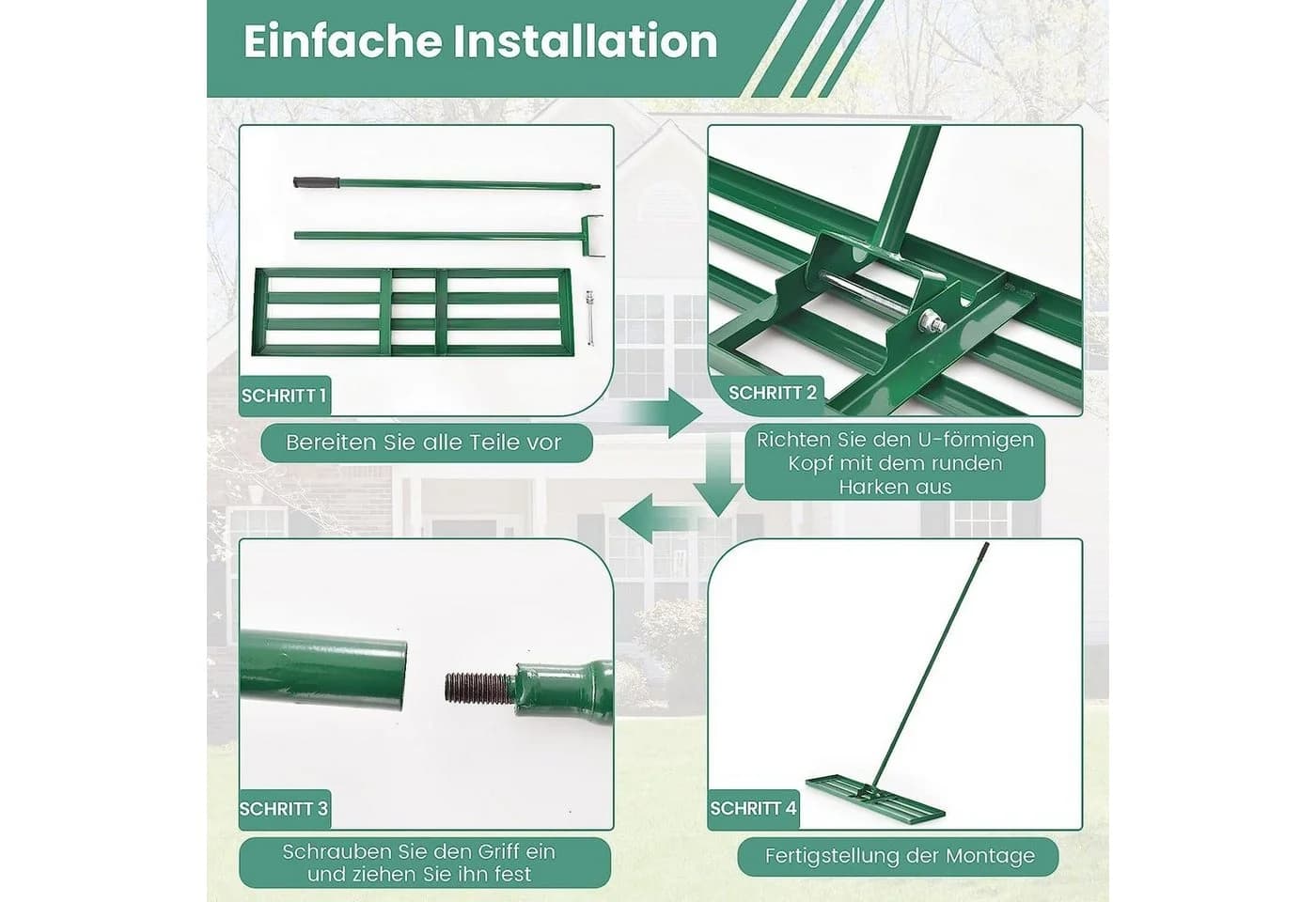 Einfache Installation

SCHRITT 1

Bereiten Sie alle Teile vor

SCHRITT 2

Richten Sie den U-förmigen Kopf mit dem runden Harken aus

SCHRITT 3

Schrauben Sie den Griff ein und ziehen Sie ihn fest

SCHRITT 4

Fertigstellung der Montage