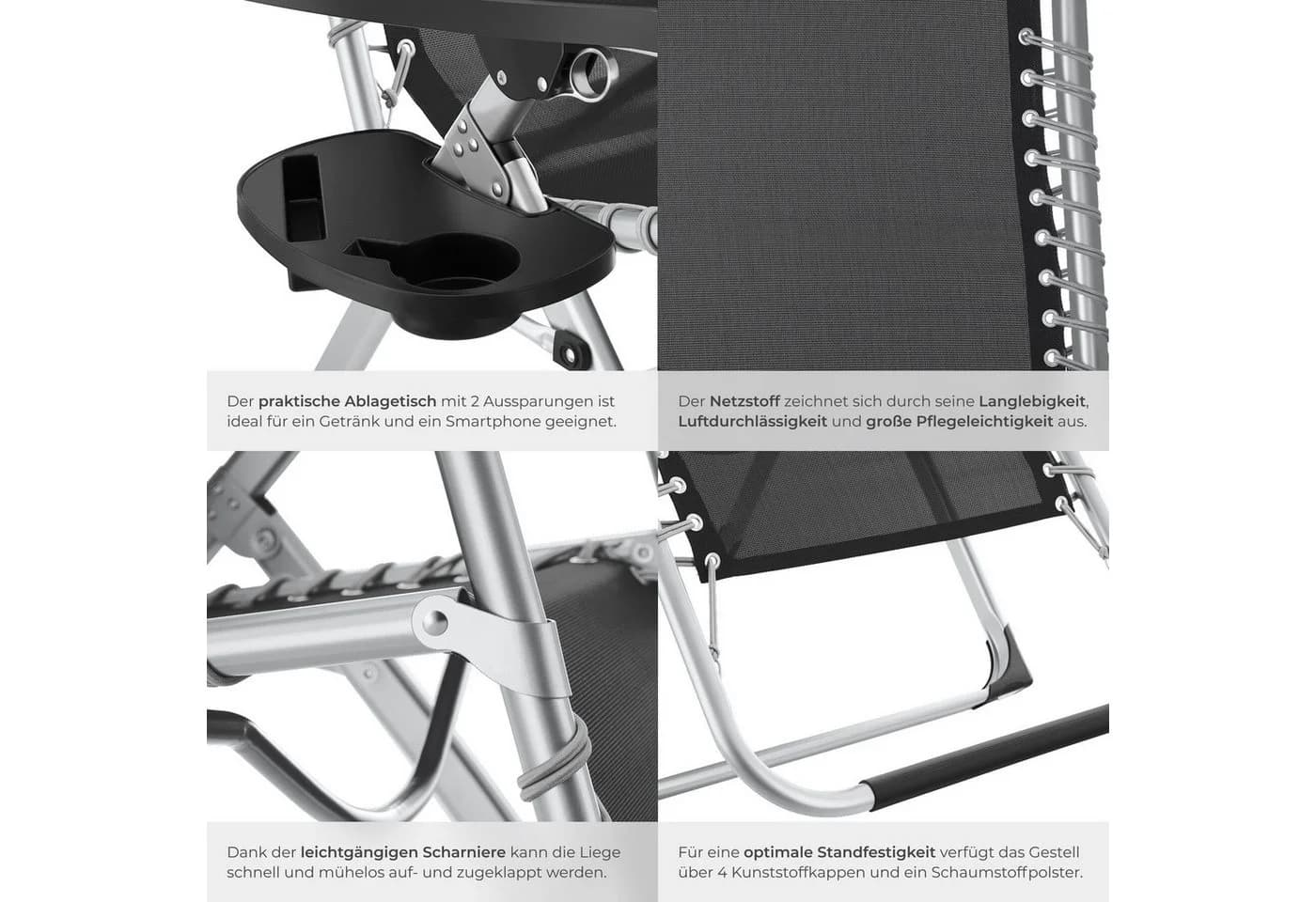 Der praktische Ablagetisch mit 2 Aussparungen ist ideal für ein Getränk und ein Smartphone geeignet.

Der Netzstoff zeichnet sich durch seine Langlebigkeit, Luftdurchlässigkeit und große Pflegeleichtigkeit aus.

Dank der leichtgängigen Scharniere kann die Liege schnell und mühelos auf- und zugeklappt werden.

Für eine optimale Standfestigkeit verfügt das Gestell über 4 Kunststoffkappen und ein Schaumstoffpolster.