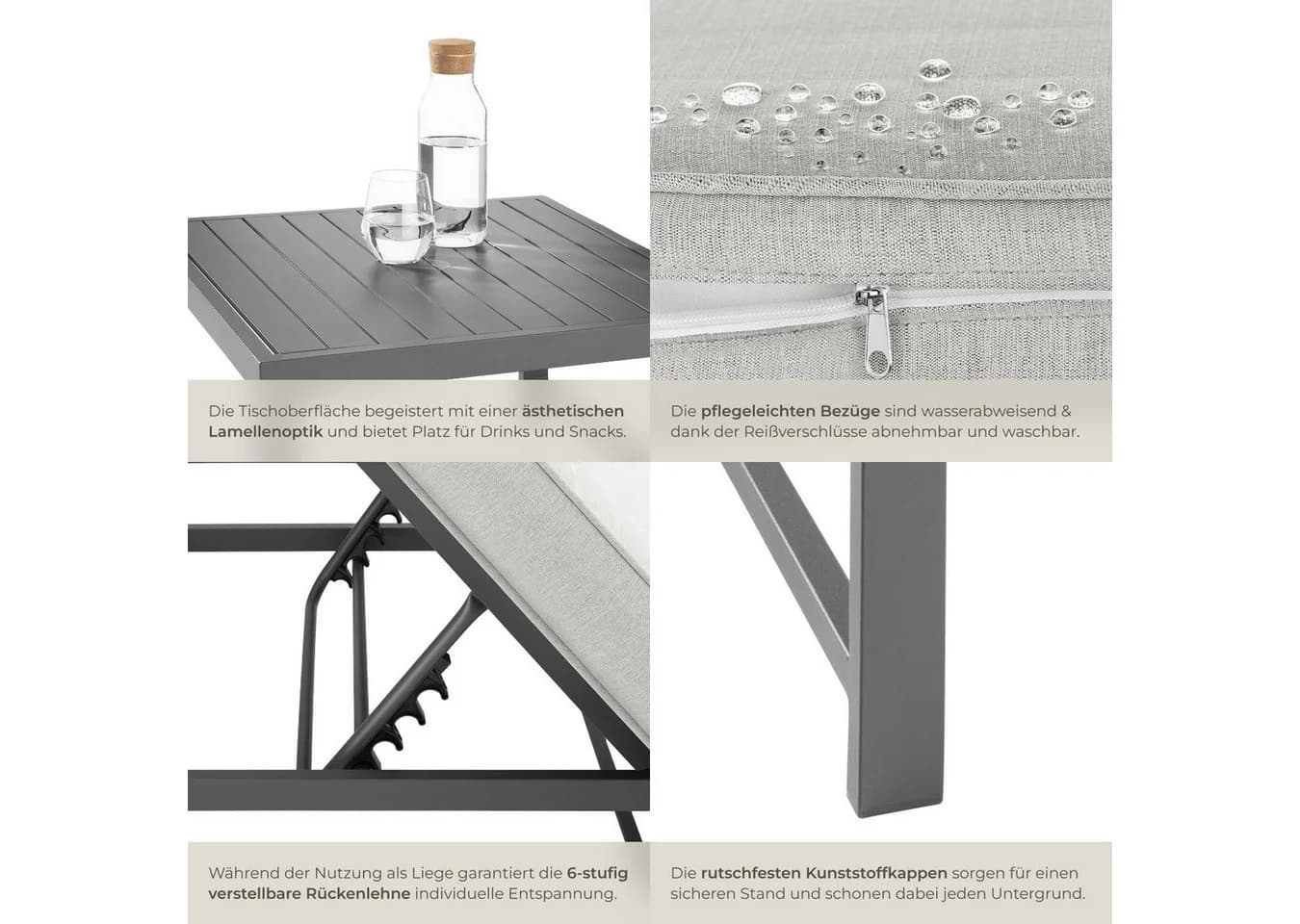 Die Tischoberfläche begeistert mit einer ästhetischen Lamellenoptik und bietet Platz für Drinks und Snacks.

Die pflegeleichten Bezüge sind wasserabweisend & dank der Reißverschlüsse abnehmbar und waschbar.

Während der Nutzung als Liege garantiert die 6-stufig verstellbare Rückenlehne individuelle Entspannung.

Die rutschfesten Kunststoffkappen sorgen für einen sicheren Stand und schonen dabei jeden Untergrund.