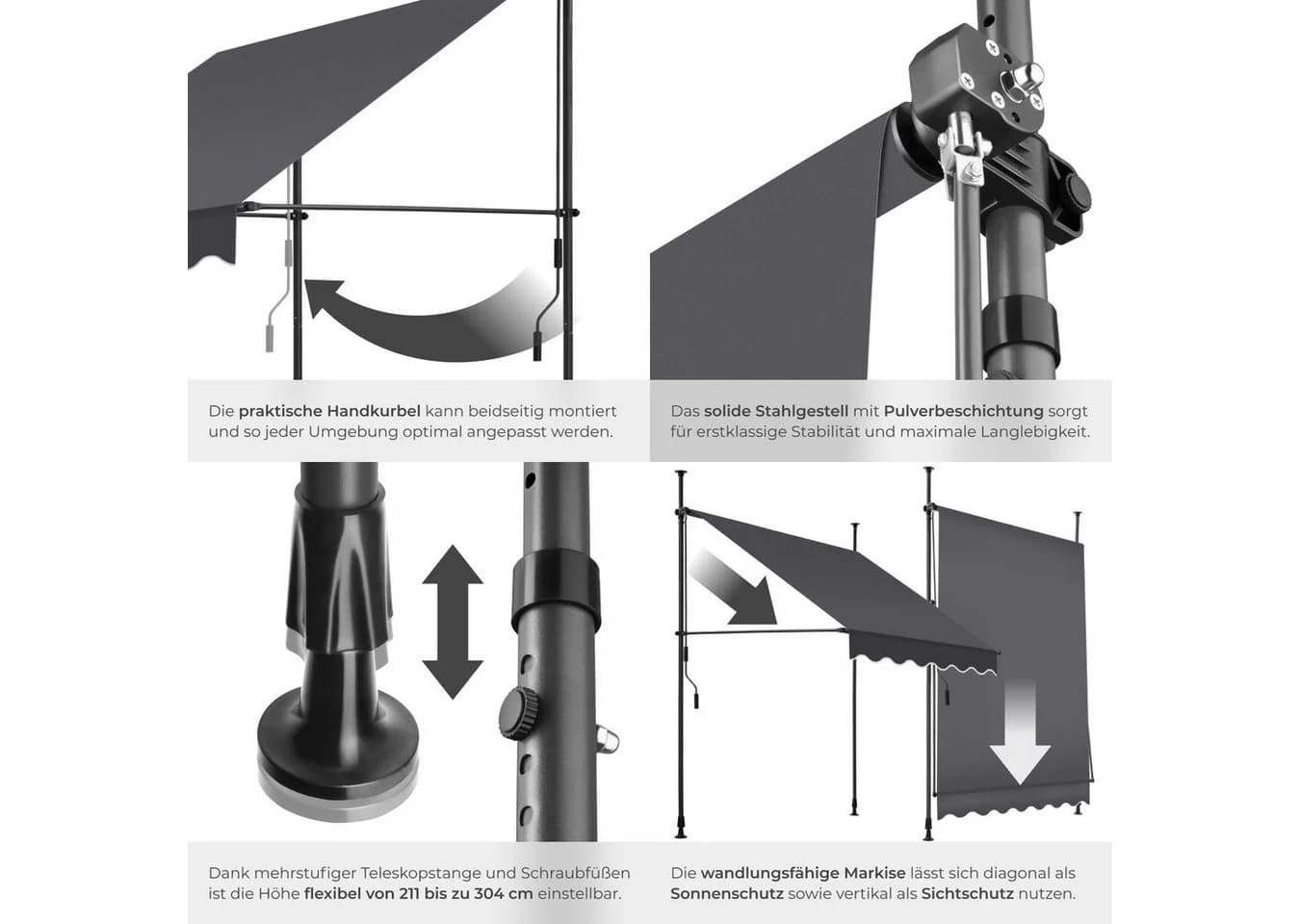 Die praktische Handkurbel kann beidseitig montiert und so jeder Umgebung optimal angepasst werden.

Das solide Stahlgestell mit Pulverbeschichtung sorgt für erstklassige Stabilität und maximale Langlebigkeit.

Dank mehrstufiger Teleskopstange und Schraubfüßen ist die Höhe flexibel von 211 bis zu 304 cm einstellbar.

Die wandlungsfähige Markise lässt sich diagonal als Sonnenschutz sowie vertikal als Sichtschutz nutzen.