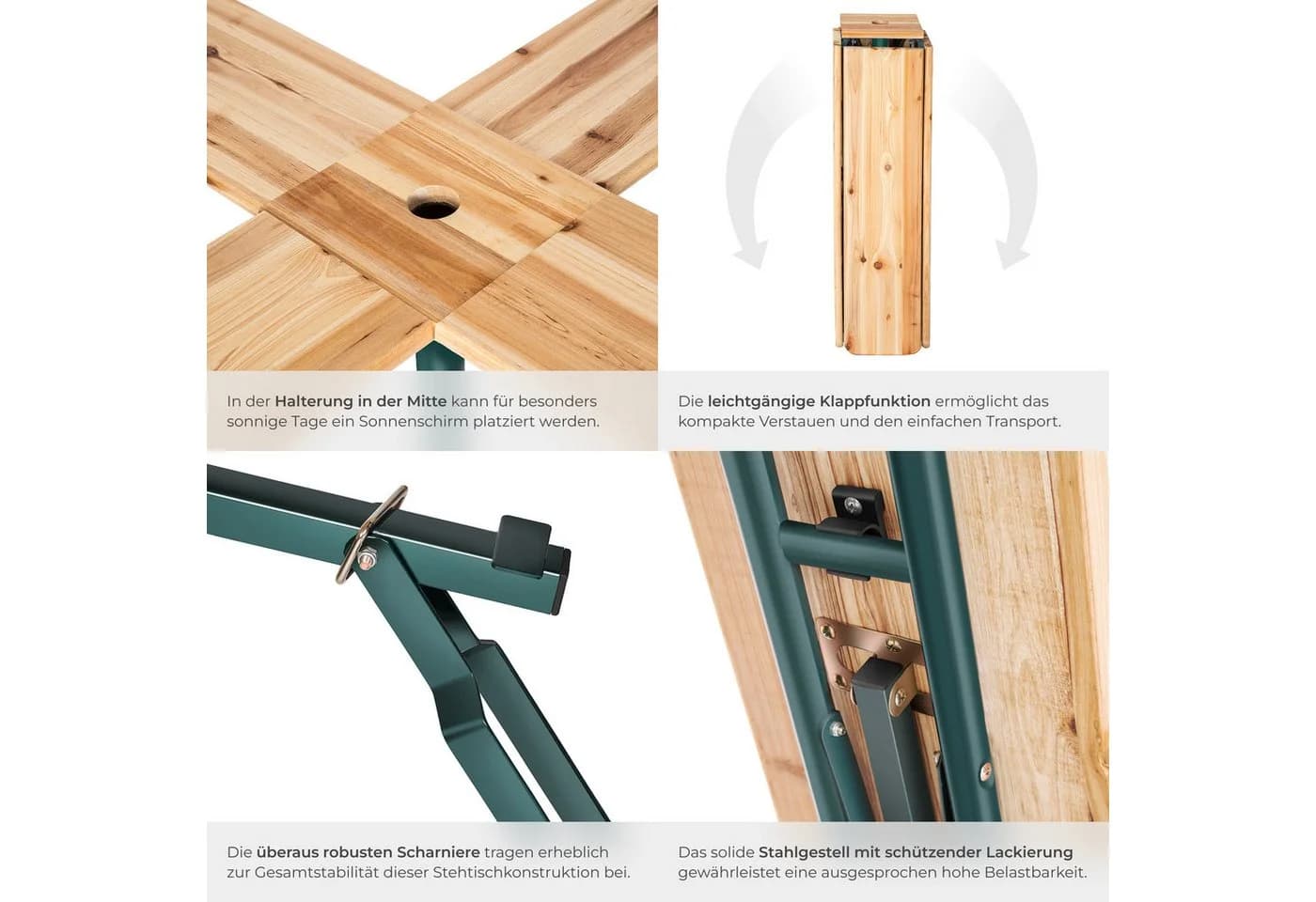 In der Halterung in der Mitte kann für besonders sonnige Tage ein Sonnenschirm platziert werden.

Die leichtgängige Klappfunktion ermöglicht das kompakte Verstauen und den einfachen Transport.

Die überaus robusten Scharniere tragen erheblich zur Gesamtstabilität dieser Stehtischkonstruktion bei.

Das solide Stahlgestell mit schützender Lackierung gewährleistet eine ausgesprochen hohe Belastbarkeit.