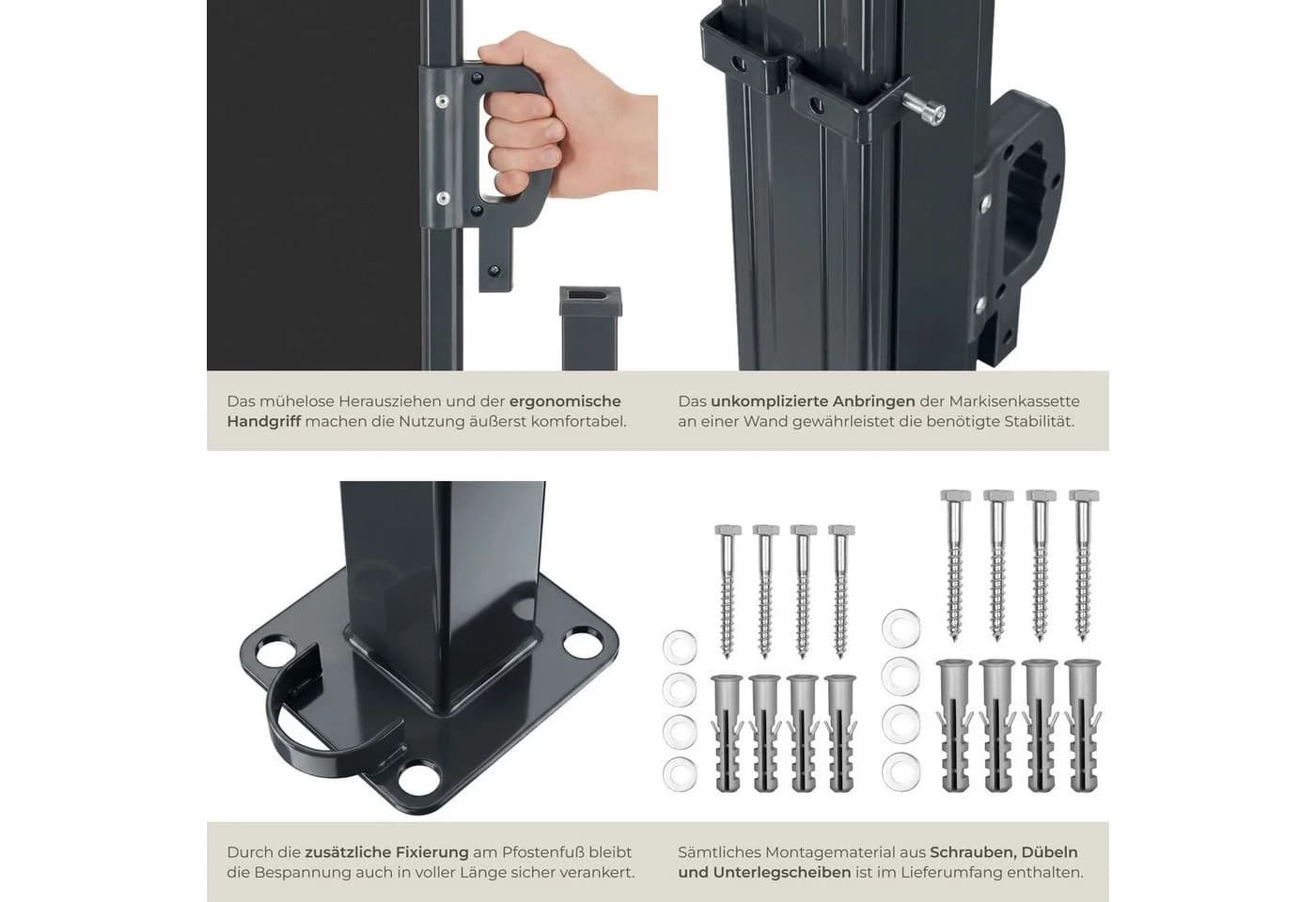 Das mühelose Herausziehen und der ergonomische Handgriff machen die Nutzung äußerst komfortabel.

Das unkomplizierte Anbringen der Markisenkassette an einer Wand gewährleistet die benötigte Stabilität.

Durch die zusätzliche Fixierung am Pfostenfuß bleibt die Bespannung auch in voller Länge sicher verankert.

Sämtliches Montagematerial aus Schrauben, Dübeln und Unterlegscheiben ist im Lieferumfang enthalten.