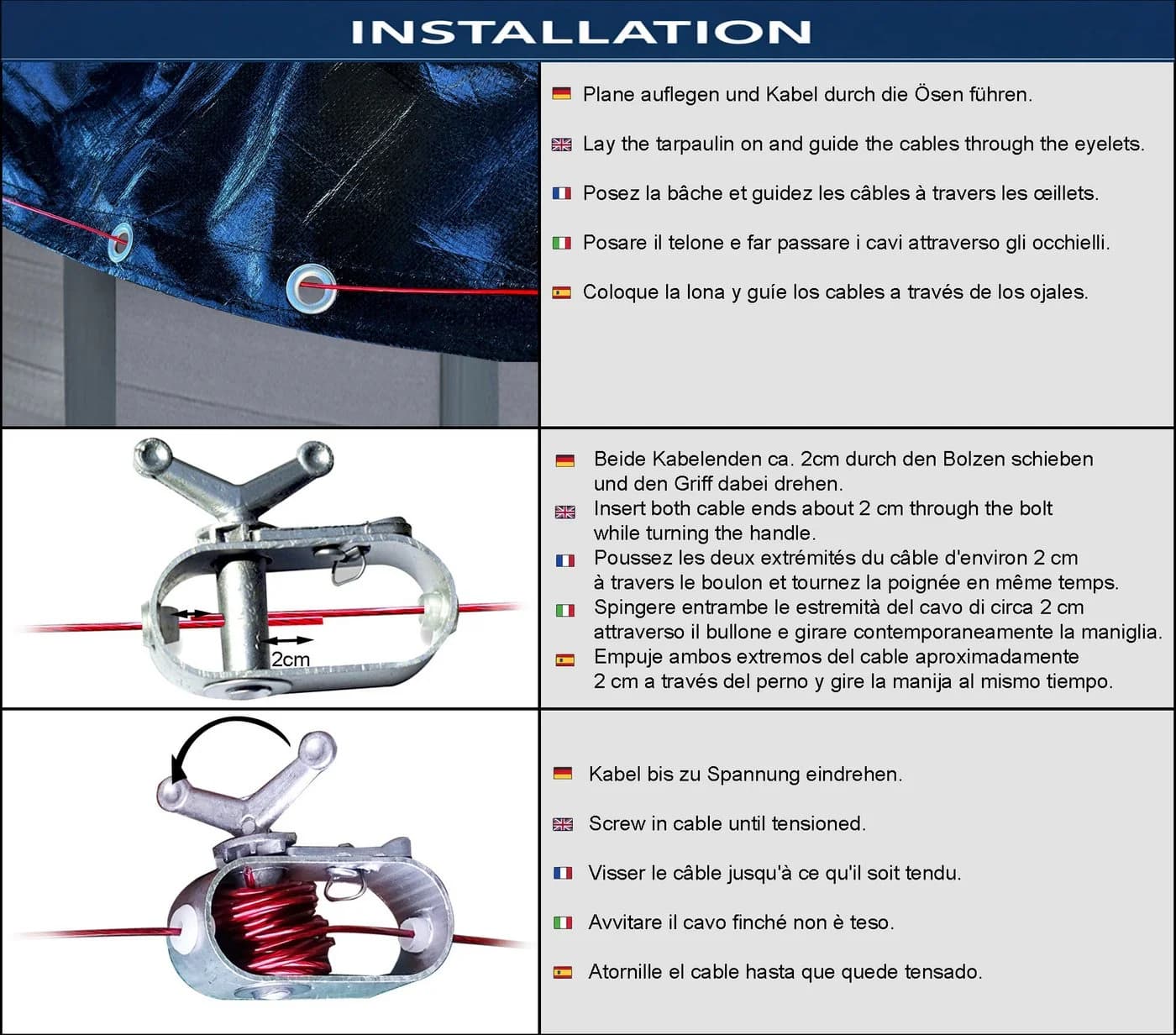 INSTALLATION

Plane auflegen und Kabel durch die Ösen führen.

Lay the tarpaulin on and guide the cables through the eyelets.

Posez la bâche et guidez les câbles à travers les œillets.

Posare il telone e far passare i cavi attraverso gli occhielli.

Coloque la lona y guíe los cables a través de los ojales.

2cm

Beide Kabelenden ca. 2cm durch den Bolzen schieben und den Griff dabei drehen.

Insert both cable ends about 2 cm through the bolt while turning the handle.

Poussez les deux extrémités du câble d'environ 2 cm à travers le boulon et tournez la poignée en même temps.

Spingere entrambe le estremità del cavo di circa 2 cm attraverso il bullone e girare contemporaneamente la maniglia.

Empuje ambos extremos del cable aproximadamente 2 cm a través del perno y gire la manija al mismo tiempo.

Kabel bis zu Spannung eindrehen.

Screw in cable until tensioned.

Visser le câble jusqu'à ce qu'il soit tendu.

Avvitare il cavo finché non è teso.

Atornille el cable hasta que quede tensado.