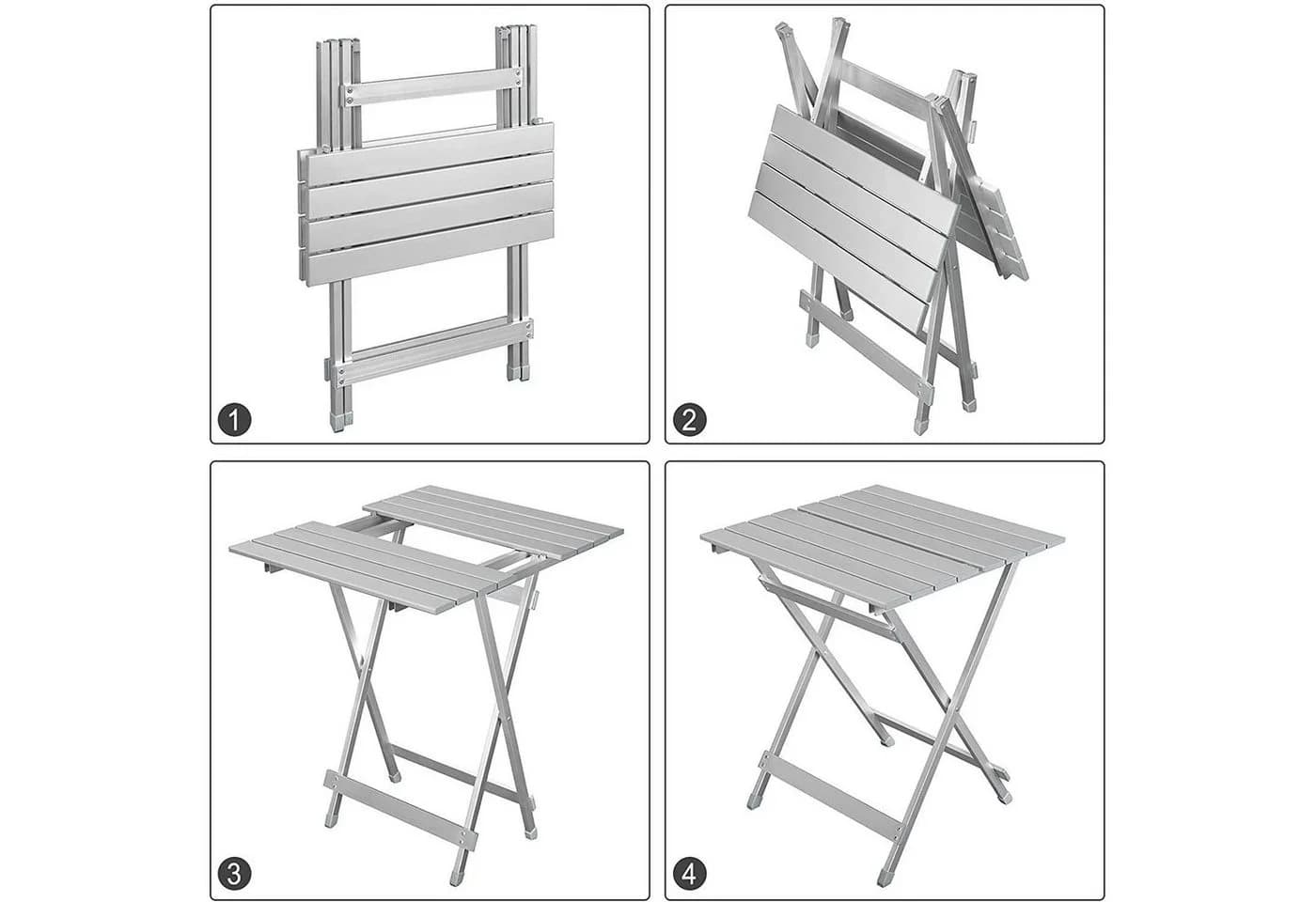 1

2

3

4