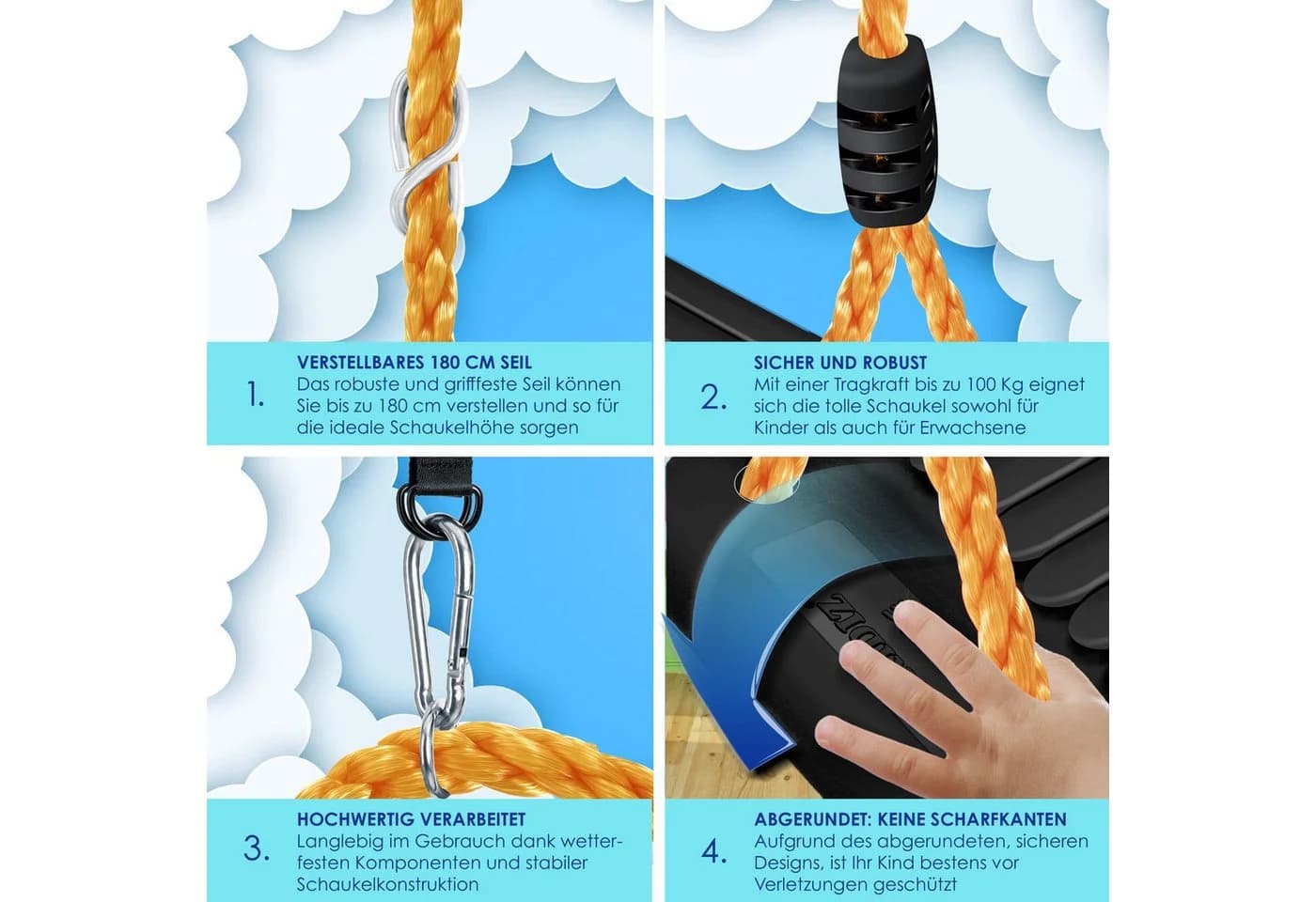 1.

VERSTELLBARES 180 CM SEIL
Das robuste und grifffeste Seil können Sie bis zu 180 cm verstellen und so für die ideale Schaukelhöhe sorgen

2.

SICHER UND ROBUST
Mit einer Tragkraft bis zu 100 Kg eignet sich die tolle Schaukel sowohl für Kinder als auch für Erwachsene

3.

HOCHWERTIG VERARBEITET
Langlebig im Gebrauch dank wetterfesten Komponenten und stabiler Schaukelkonstruktion

4.

ABGERUNDET: KEINE SCHARFKANTEN
Aufgrund des abgerundeten, sicheren Designs, ist Ihr Kind bestens vor Verletzungen geschützt