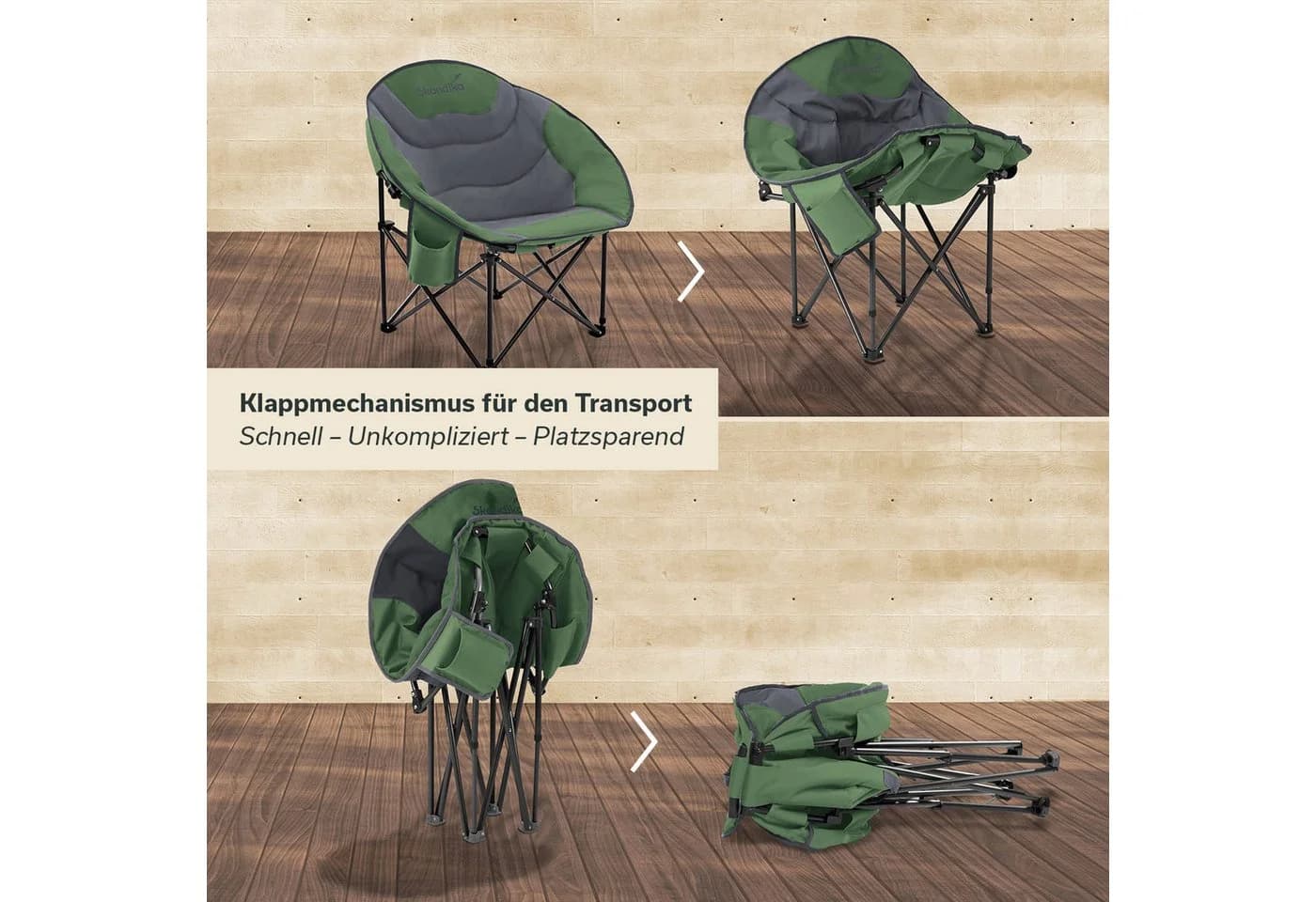 Skandika

Klappmechanismus für den Transport
Schnell – Unkompliziert – Platzsparend

Skandika