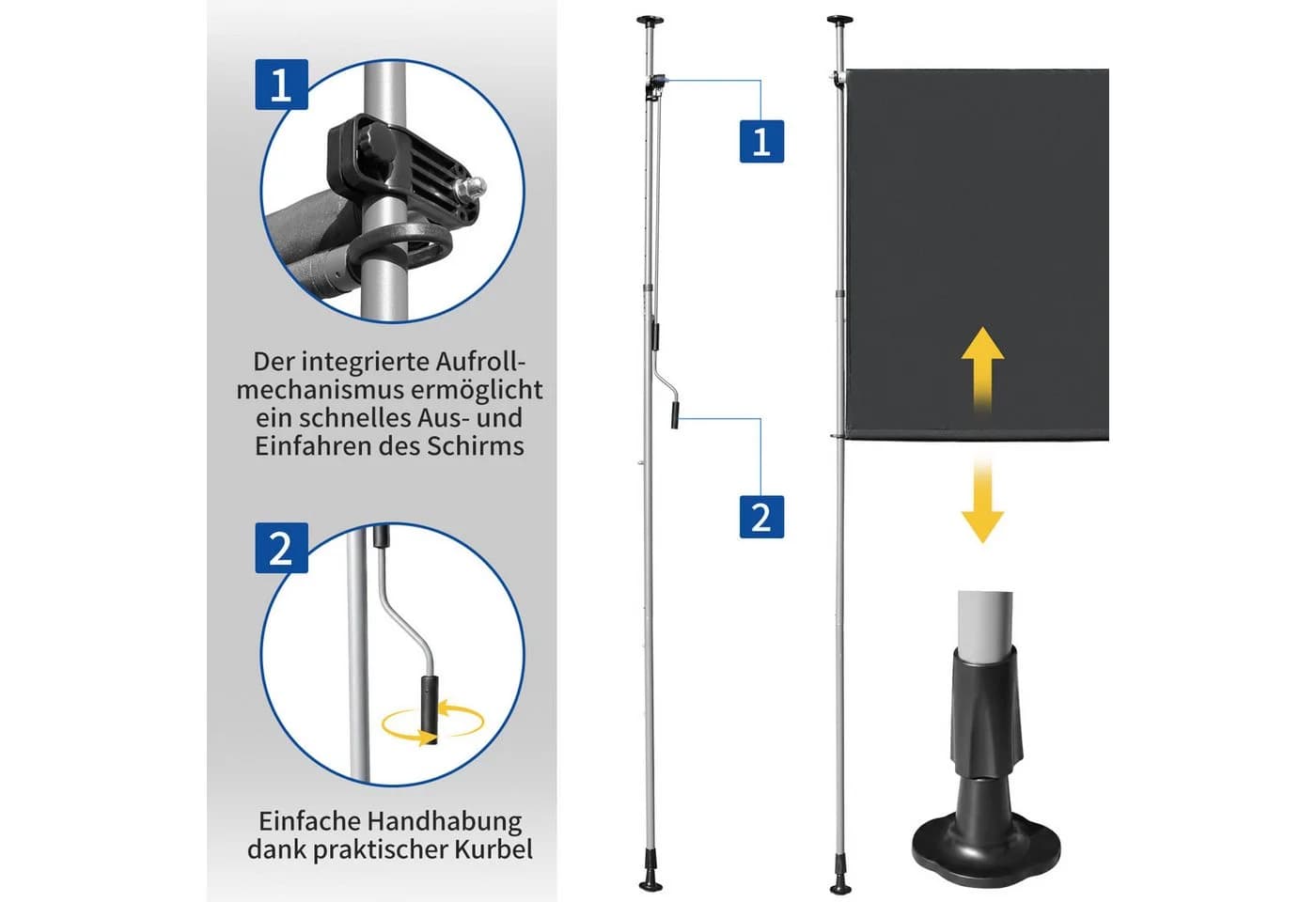 1

Der integrierte Aufrollmechanismus ermöglicht ein schnelles Aus- und Einfahren des Schirms

2

Einfache Handhabung dank praktischer Kurbel

1

2