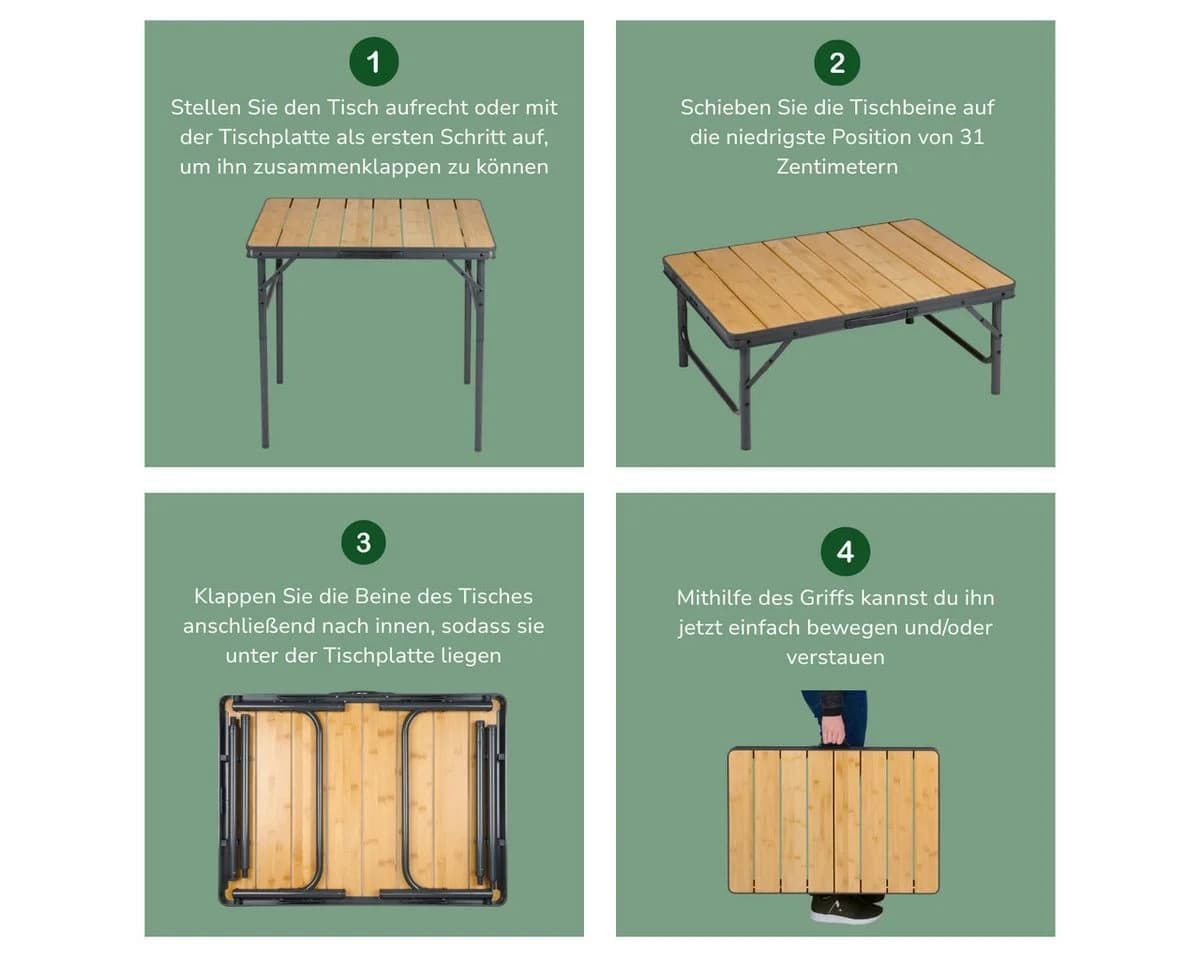 1

Stellen Sie den Tisch aufrecht oder mit der Tischplatte als ersten Schritt auf, um ihn zusammenklappen zu können

2

Schieben Sie die Tischbeine auf die niedrigste Position von 31 Zentimetern

3

Klappen Sie die Beine des Tisches anschließend nach innen, sodass sie unter der Tischplatte liegen

4

Mithilfe des Griffs kannst du ihn jetzt einfach bewegen und/oder verstauen