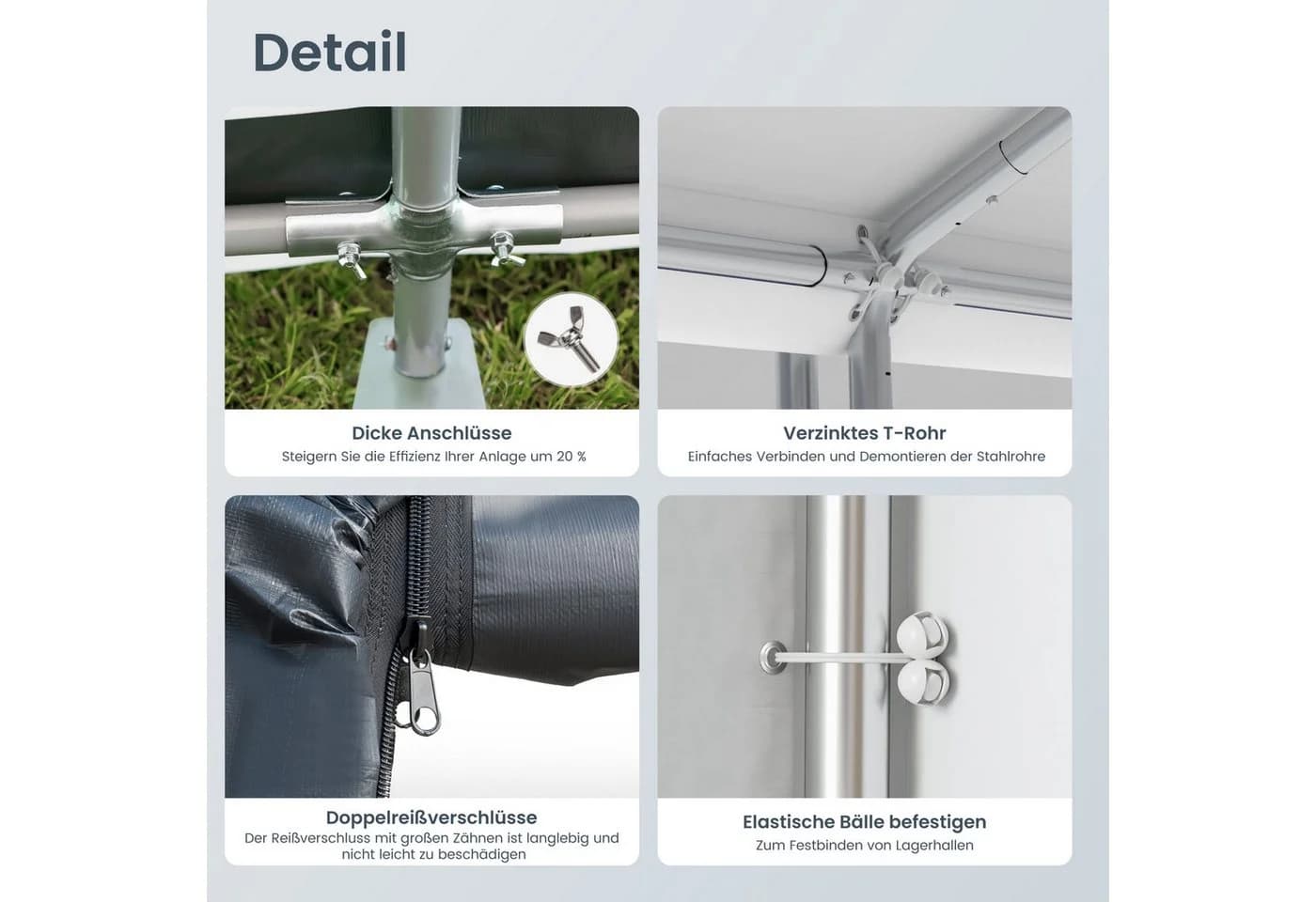 Detail

Dicke Anschlüsse
Steigern Sie die Effizienz Ihrer Anlage um 20 %

Verzinktes T-Rohr
Einfaches Verbinden und Demontieren der Stahlrohre

Doppelreißverschlüsse
Der Reißverschluss mit großen Zähnen ist langlebig und nicht leicht zu beschädigen

Elastische Bälle befestigen
Zum Festbinden von Lagerhallen