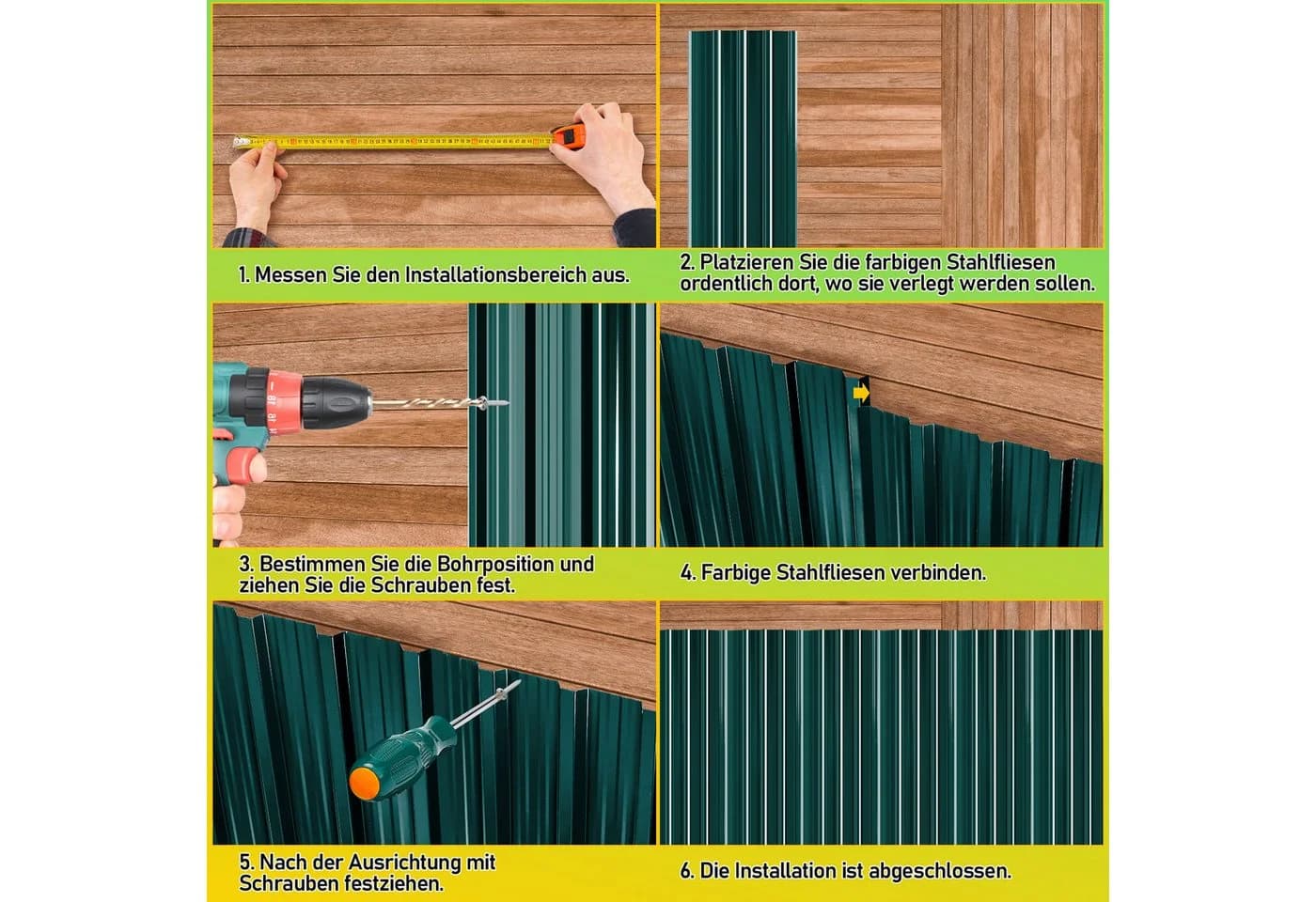 1. Messen Sie den Installationsbereich aus.

2. Platzieren Sie die farbigen Stahlfliesen ordentlich dort, wo sie verlegt werden sollen.

3. Bestimmen Sie die Bohrposition und ziehen Sie die Schrauben fest.

4. Farbige Stahlfliesen verbinden.

5. Nach der Ausrichtung mit Schrauben festziehen.

6. Die Installation ist abgeschlossen.