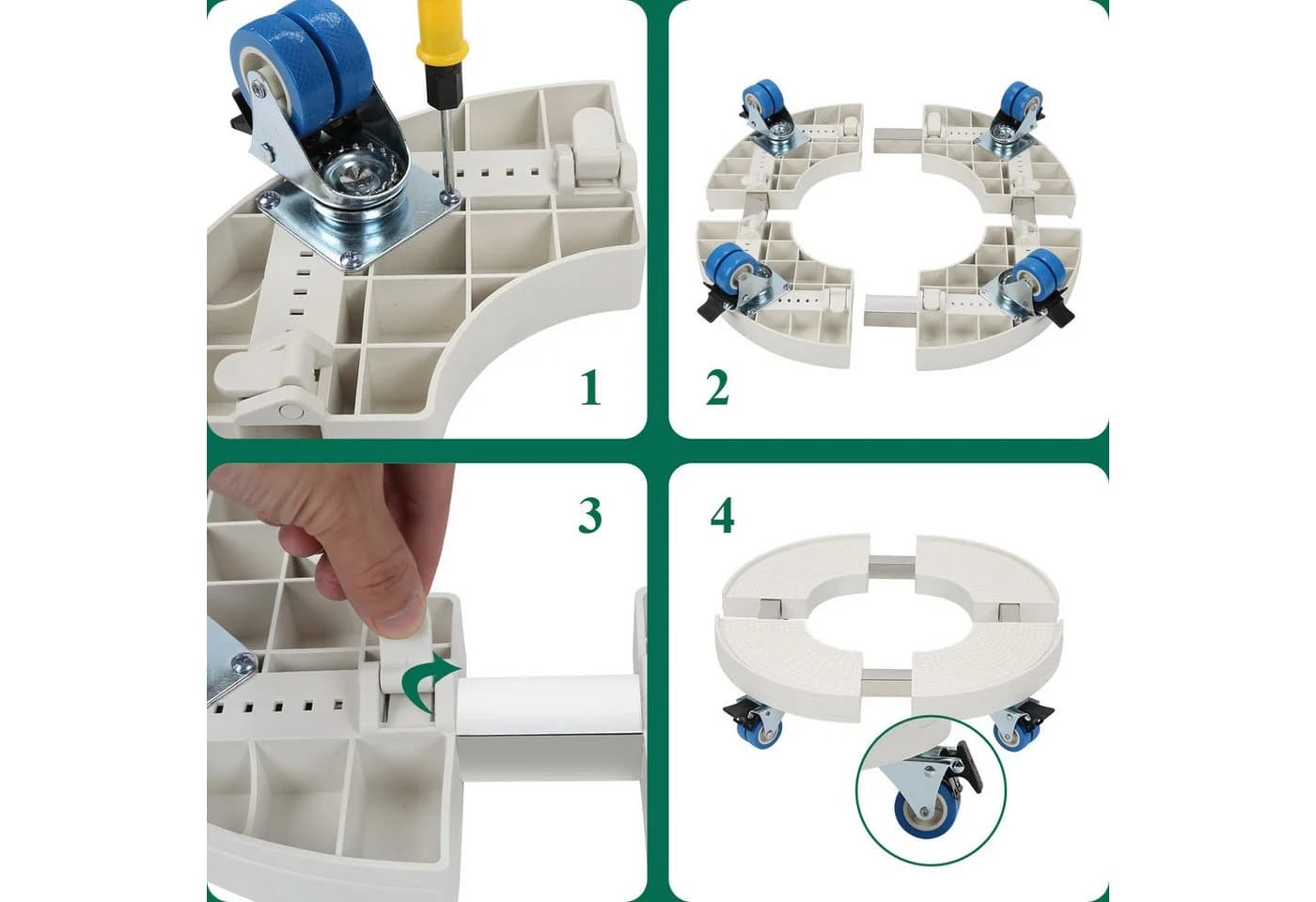 1

2

3

4