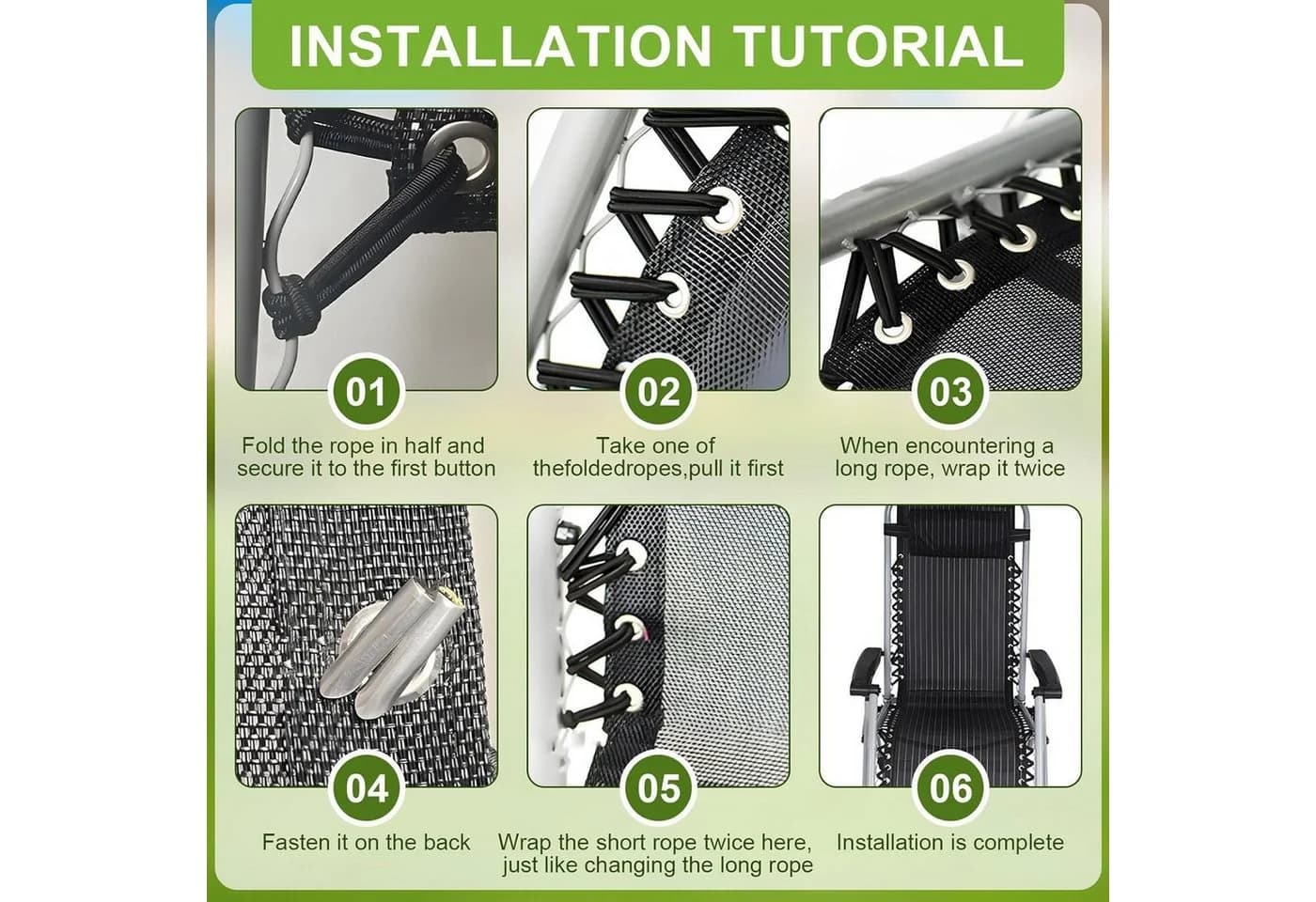 INSTALLATION TUTORIAL

01

Fold the rope in half and secure it to the first button

02

Take one of thefoldedropes,pull it first

03

When encountering a long rope, wrap it twice

04

Fasten it on the back

05

Wrap the short rope twice here, just like changing the long rope

06

Installation is complete